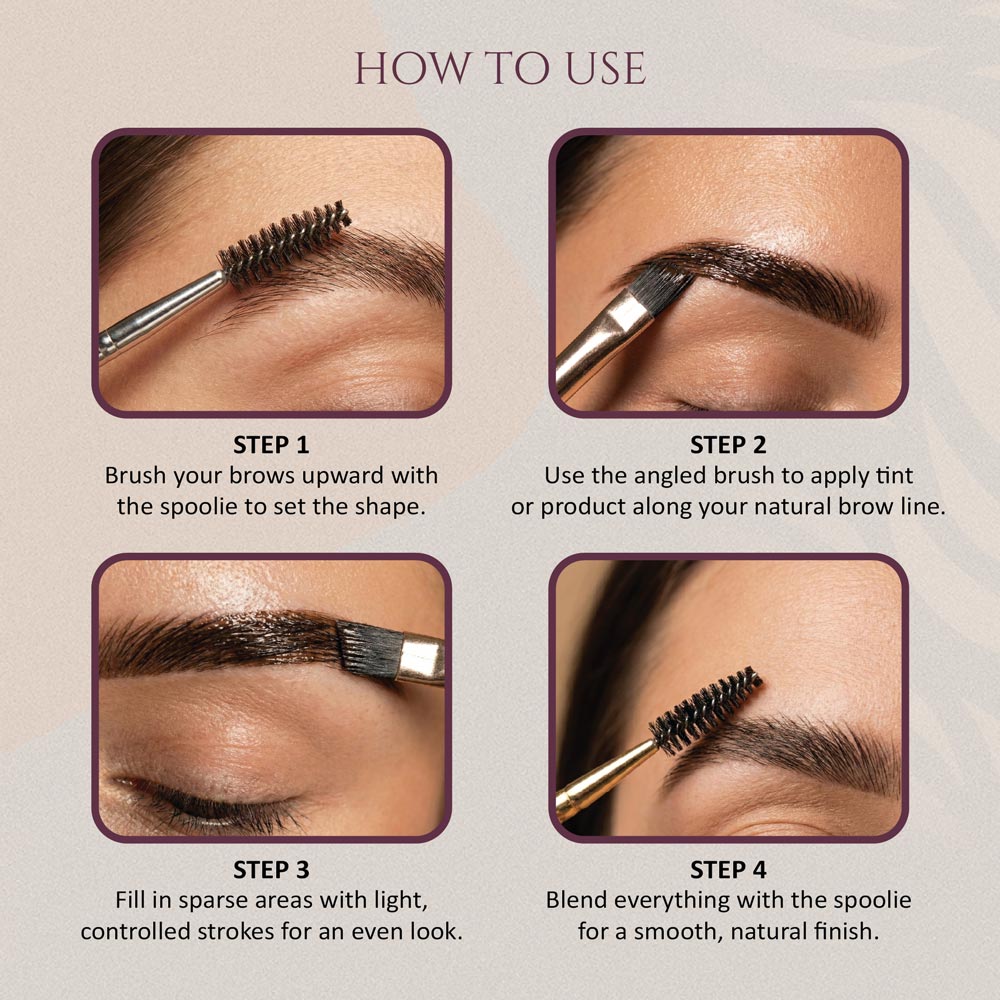 HOW TO USE

STEP 1
Brush your brows upward with the spoolie to set the shape.

STEP 2
Use the angled brush to apply tint or product along your natural brow line.

STEP 3
Fill in sparse areas with light, controlled strokes for an even look.

STEP 4
Blend everything with the spoolie for a smooth, natural finish.